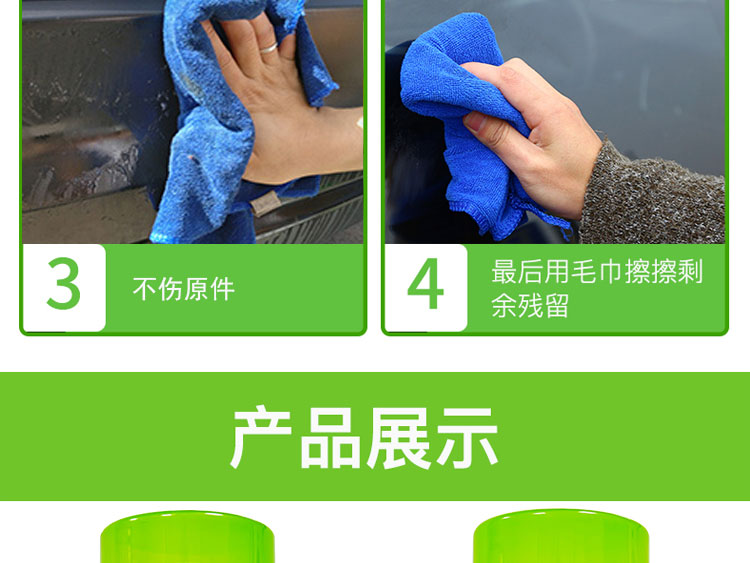 3

不伤原件

4

最后用毛巾擦擦剩余残留

产品展示