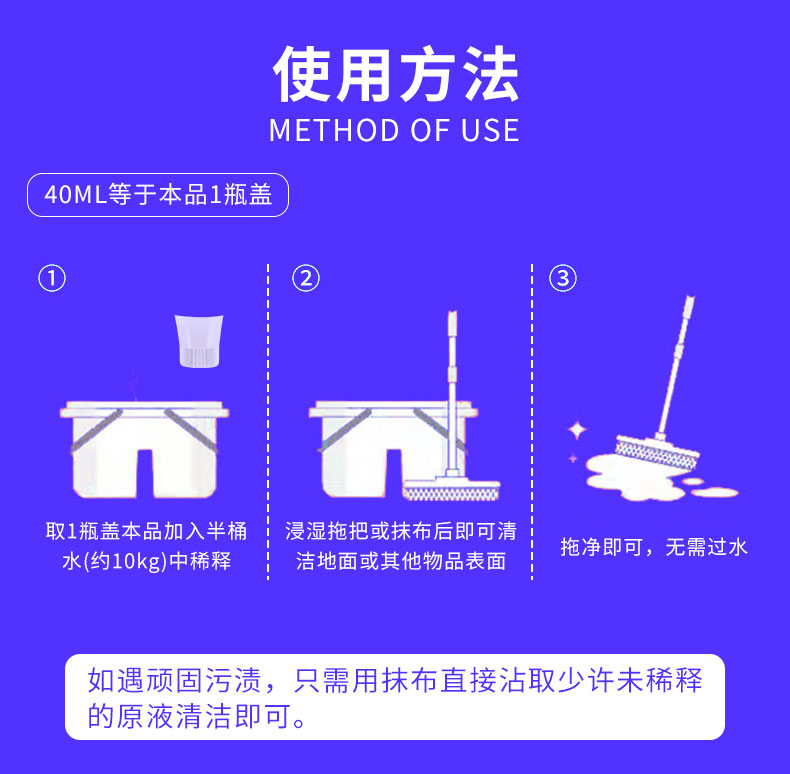 使用方法
METHOD OF USE

40ML等于本品1瓶盖

①
取1瓶盖本品加入半桶水(约10kg)中稀释

②
浸湿拖把或抹布后即可清洁地面或其他物品表面

③
拖净即可，无需过水

如遇顽固污渍，只需用抹布直接沾取少许未稀释的原液清洁即可。