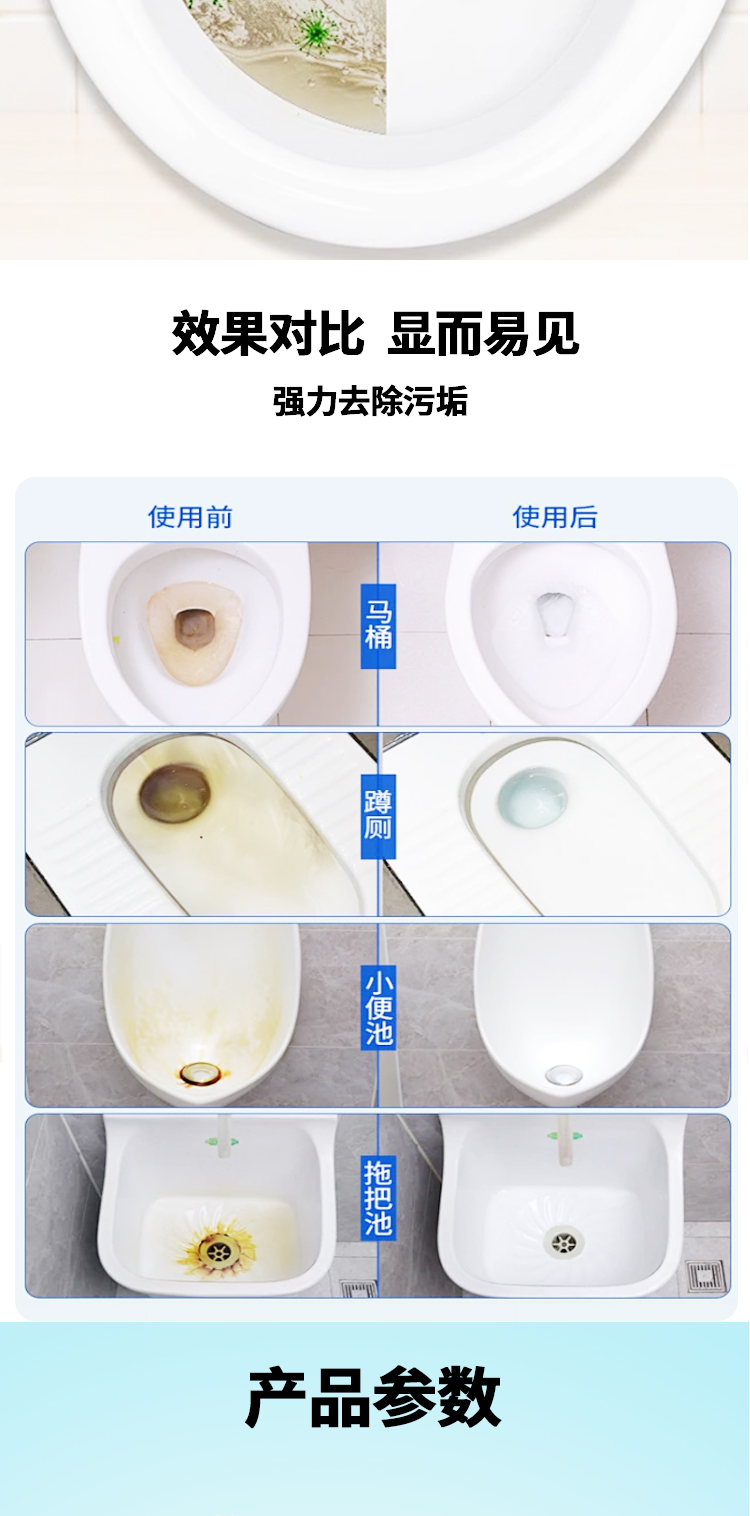 效果对比 显而易见

强力去除污垢

使用前

使用后

马桶

蹲厕

小便池

拖把池

产品参数